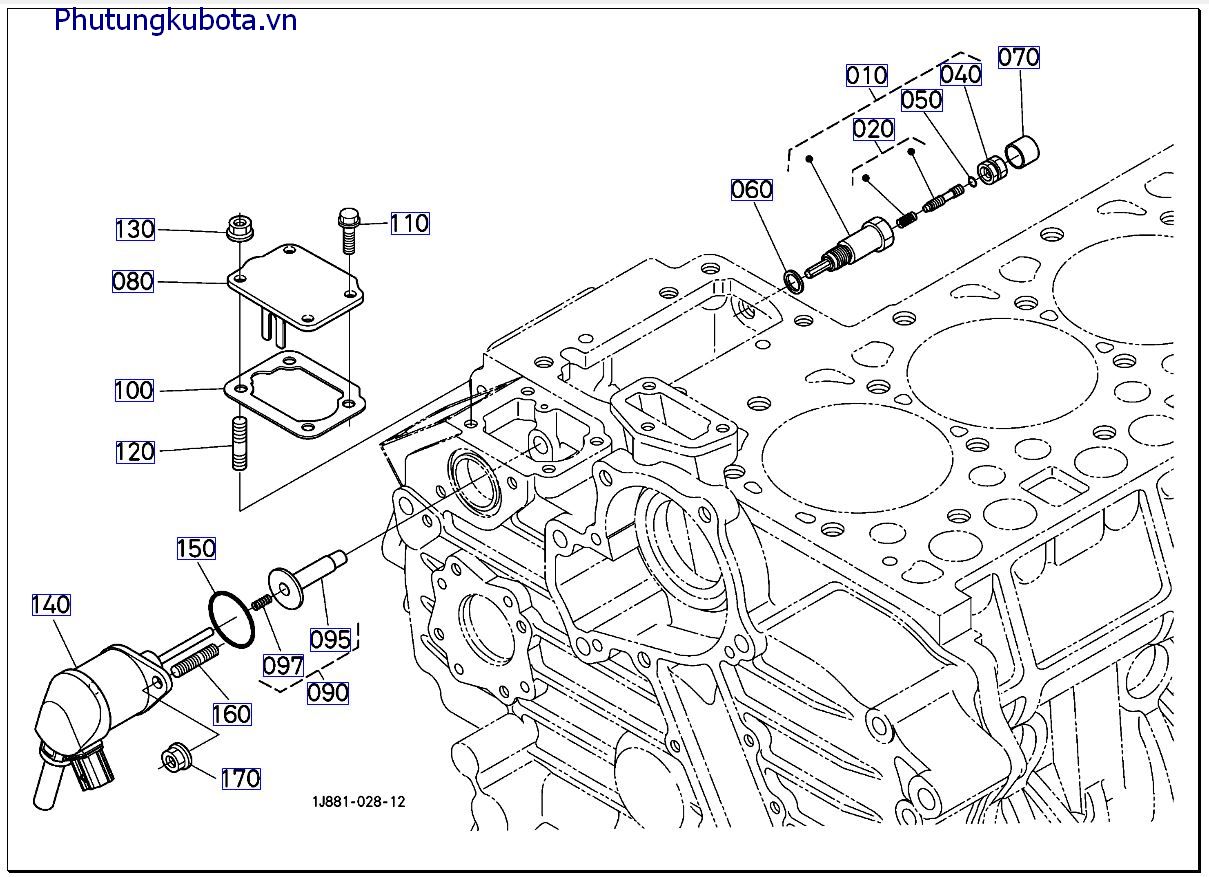 Phutungkubota.vn

010
040
070
050
020
060
130
110
080
100
120
150
140
095
097
090
160
170
1J881-028-12